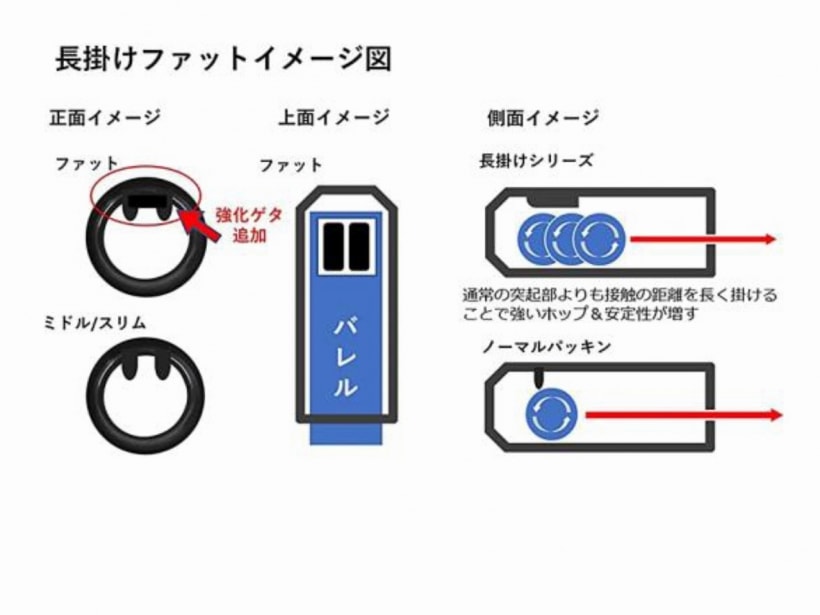 長掛けファットイメージ図

正面イメージ

ファット

強化ゲタ追加

ミドル/スリム

上面イメージ

ファット

バレル

側面イメージ

長掛けシリーズ

通常の突起部よりも接触の距離を長く掛けることで強いホップ＆安定性が増す

ノーマルパッキン