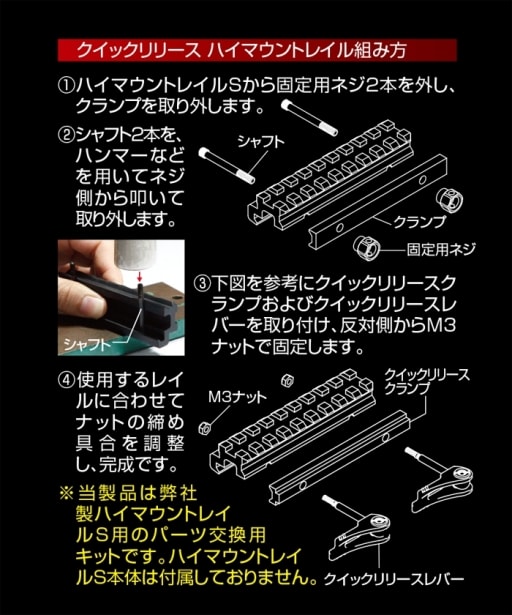 クイックリリース ハイマウントレイル組み方

①ハイマウントレイルSから固定用ネジ2本を外し、クランプを取り外します。

②シャフト2本を、ハンマーなどを用いてネジ側から叩いて取り外します。

シャフト

クランプ

固定用ネジ

シャフト

③下図を参考にクイックリリースクランプおよびクイックリリースレバーを取り付け、反対側からM3ナットで固定します。

④使用するレイルに合わせてナットの締め具合を調整し、完成です。

M3ナット

クイックリリースクランプ

※当製品は弊社製ハイマウントレイルS用のパーツ交換用キットです。ハイマウントレイルS本体は付属しておりません。

クイックリリースレバー