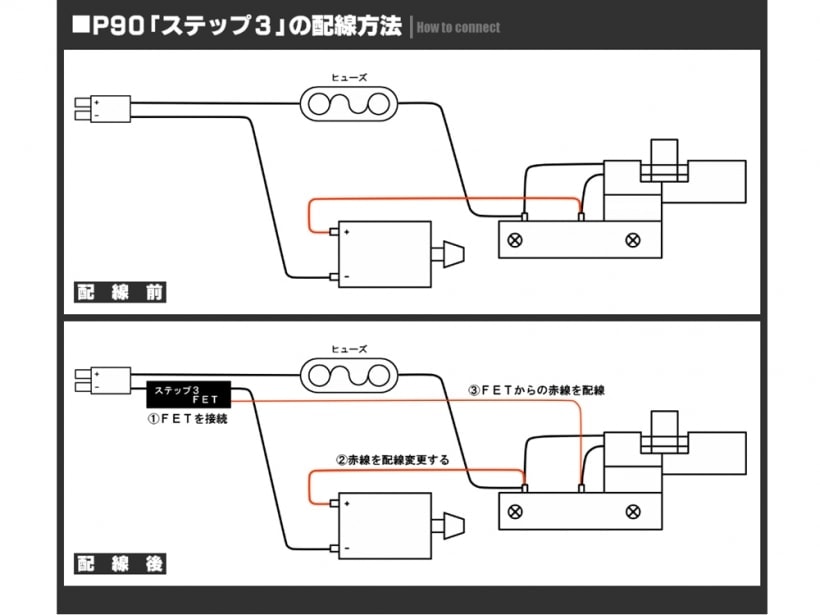 ■P90「ステップ３」の配線方法 | How to connect

ヒューズ

+
-

+
-

配 線 前

ヒューズ

+
-

ステップ３
ＦＥＴ

①ＦＥＴを接続

③ＦＥＴからの赤線を配線

②赤線を配線変更する

+
-

配 線 後